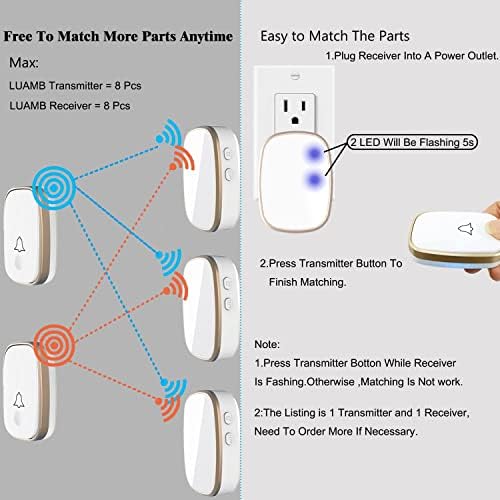 Free To Match More Parts Anytime

Max:

LUAMB Transmitter = 8 Pcs

LUAMB Receiver = 8 Pcs

Easy to Match The Parts

1.Plug Receiver Into A Power Outlet.

2 LED Will Be Flashing 5s

2.Press Transmitter Button To Finish Matching.

Note:

1.Press Transmitter Botton While Receiver Is Fashing.Otherwise ,Matching Is Not work.

2:The Listing is 1 Transmitter and 1 Receiver, Need To Order More If Necessary.